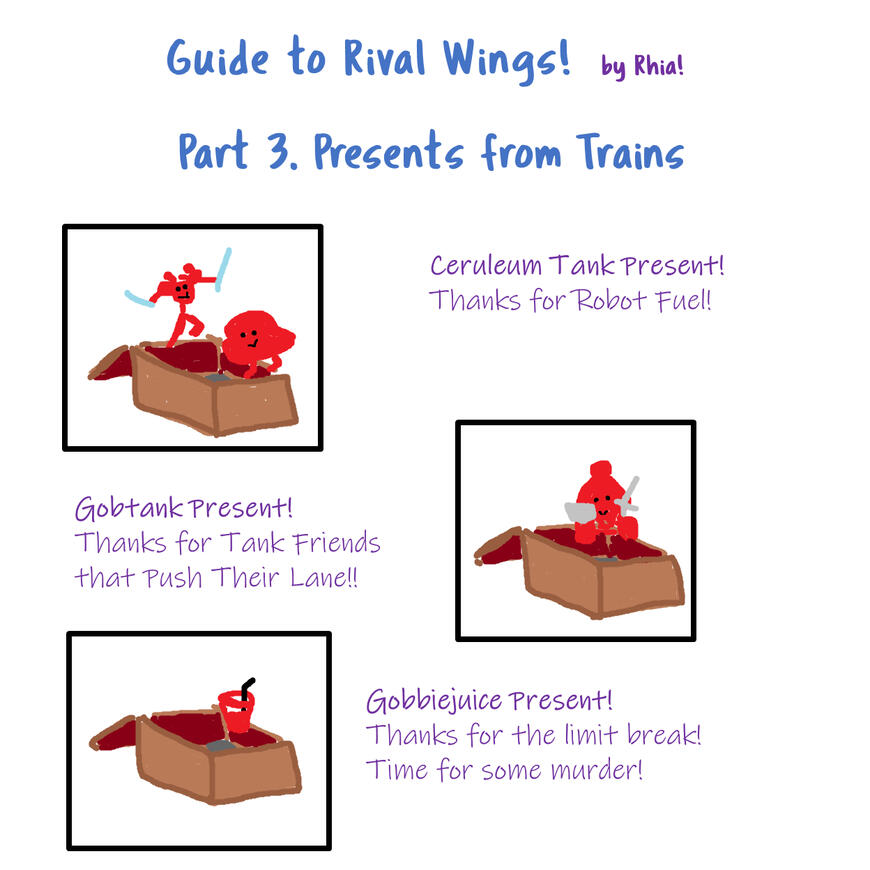 Guide to Rival Wings! by Rhia!

Part 3. Presents from Trains

Ceruleum Tank Present!
Thanks for Robot Fuel!

Gobtank Present!
Thanks for Tank Friends that Push Their Lane!!

Gobbiejuice Present!
Thanks for the limit break!
Time for some murder!