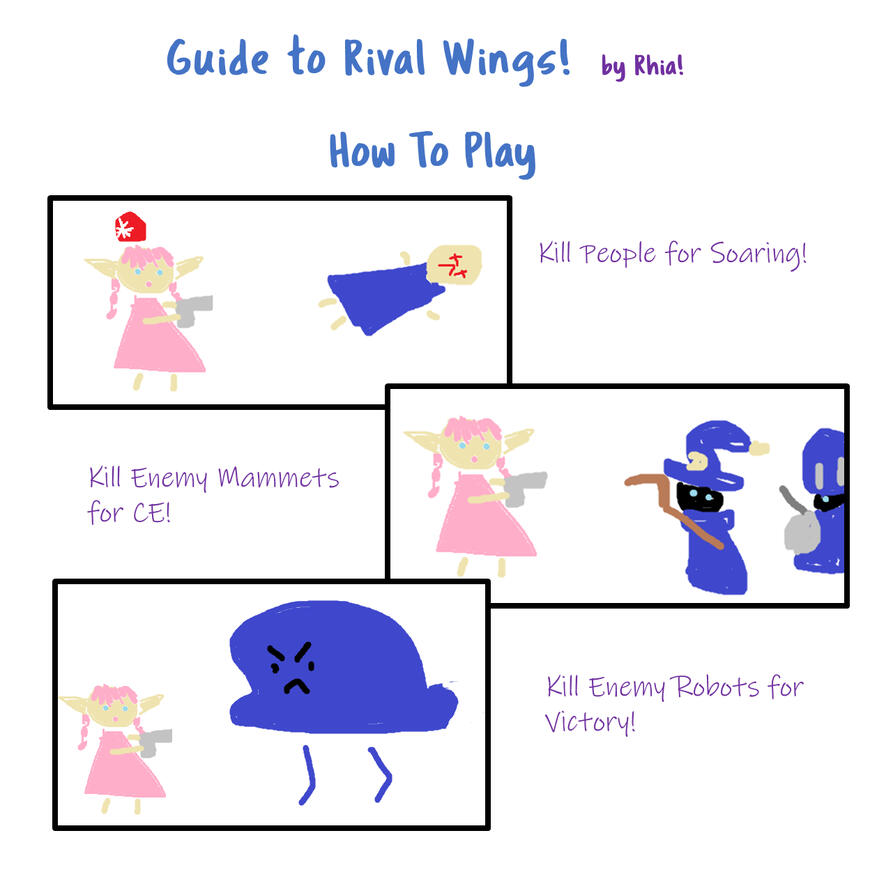 Guide to Rival Wings! by Rhia!

How To Play

Kill People for Soaring!

Kill Enemy Mammets for CE!

Kill Enemy Robots for Victory!